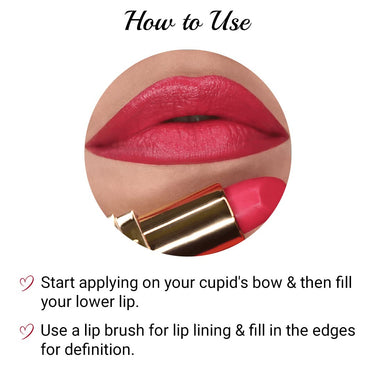 How to Use

Start applying on your cupid's bow & then fill your lower lip.

Use a lip brush for lip lining & fill in the edges for definition.